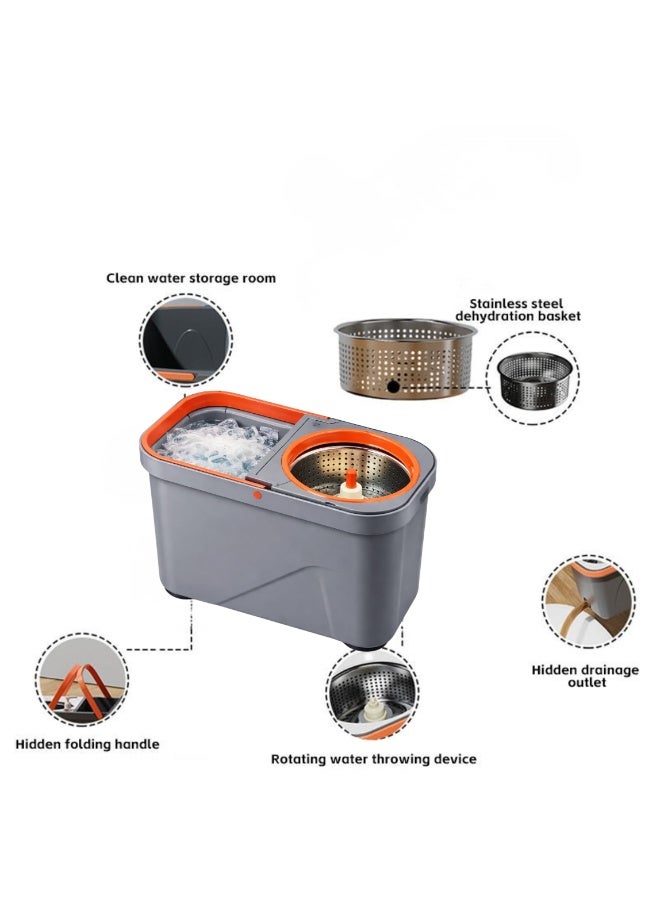 Clean water storage room

Stainless steel dehydration basket

Hidden drainage outlet

Hidden folding handle

Rotating water throwing device